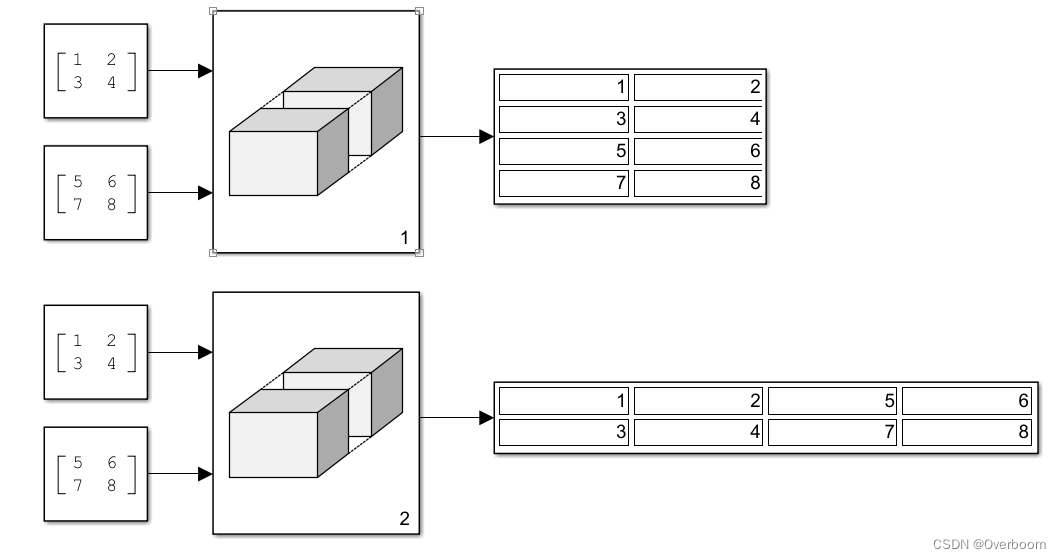 $\begin{bmatrix} 1 & 2 \\ 3 & 4 \end{bmatrix}$

$\begin{bmatrix} 5 & 6 \\ 7 & 8 \end{bmatrix}$

1

| 1 | 2 |
|---|---|
| 3 | 4 |
| 5 | 6 |
| 7 | 8 |

$\begin{bmatrix} 1 & 2 \\ 3 & 4 \end{bmatrix}$

$\begin{bmatrix} 5 & 6 \\ 7 & 8 \end{bmatrix}$

2

| 1 | 2 | 5 | 6 |
|---|---|---|---|
| 3 | 4 | 7 | 8 |

CSDN @Overboom